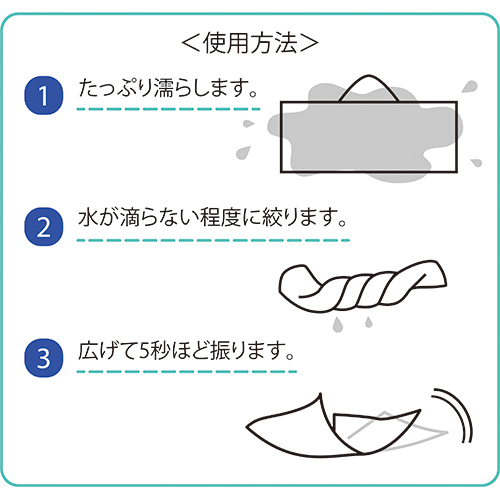 <使用方法>

1 たっぷり濡らします。

2 水が滴らない程度に絞ります。

3 広げて5秒ほど振ります。