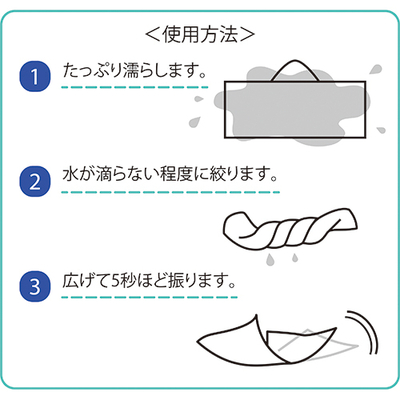 ＜使用方法＞

1 たっぷり濡らします。

2 水が滴らない程度に絞ります。

3 広げて5秒ほど振ります。