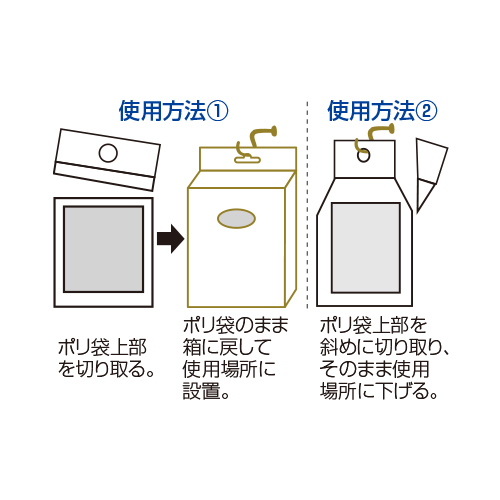 使用方法①

ポリ袋上部を切り取る。

ポリ袋のまま箱に戻して使用場所に設置。

使用方法②

ポリ袋上部を斜めに切り取り、そのまま使用場所に下げる。