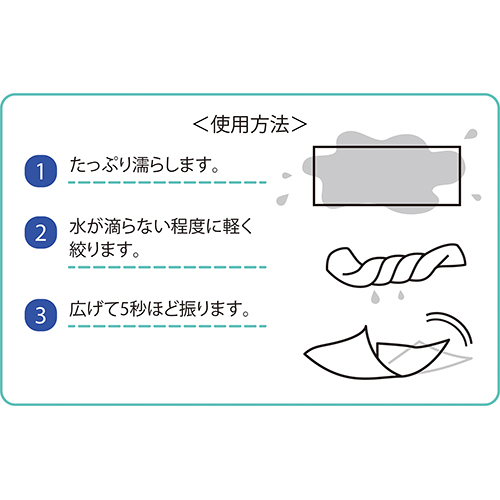 ＜使用方法＞

1 たっぷり濡らします。

2 水が滴らない程度に軽く絞ります。

3 広げて5秒ほど振ります。