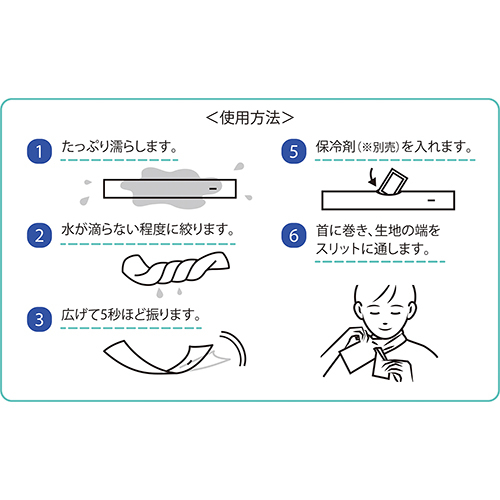 ＜使用方法＞

1 たっぷり濡らします。

2 水が滴らない程度に絞ります。

3 広げて5秒ほど振ります。

5 保冷剤（※別売）を入れます。

6 首に巻き、生地の端をスリットに通します。