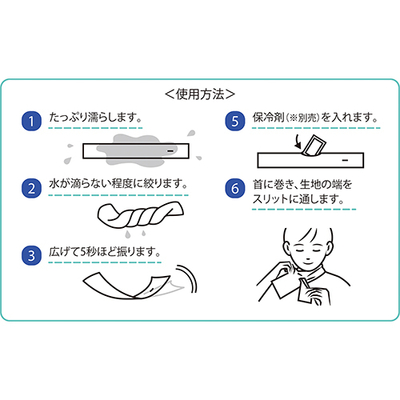 ＜使用方法＞

1 たっぷり濡らします。

2 水が滴らない程度に絞ります。

3 広げて5秒ほど振ります。

5 保冷剤（※別売）を入れます。

6 首に巻き、生地の端をスリットに通します。