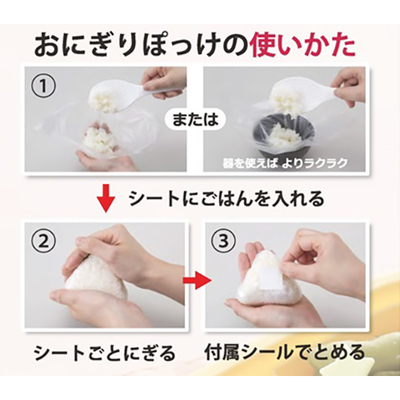 おにぎりぽっけの使いかた

①

または

器を使えば よりラクラク

シートにごはんを入れる

②

③

シートごとにぎる

付属シールでとめる