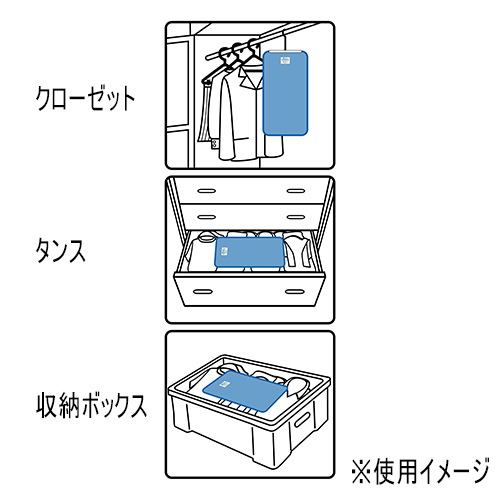 クローゼット

タンス

収納ボックス

※使用イメージ