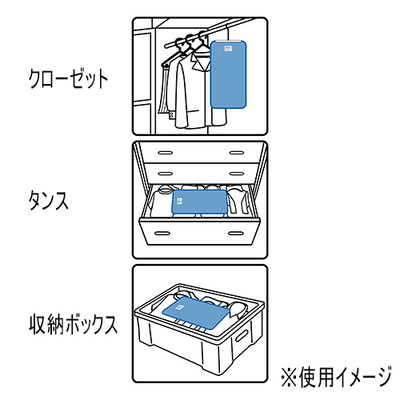 クローゼット

タンス

収納ボックス

※使用イメージ