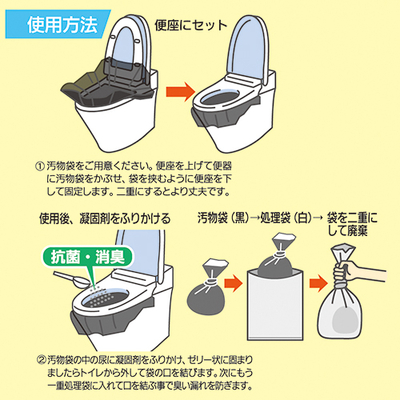 使用方法

便座にセット

① 汚物袋をご用意ください。便座を上げて便器に汚物袋をかぶせ、袋を挟むように便座を下して固定します。二重にするとより丈夫です。

使用後、凝固剤をふりかける

抗菌・消臭

汚物袋（黒）→処理袋（白）→ 袋を二重にして廃棄

② 汚物袋の中の尿に凝固剤をふりかけ、ゼリー状に固まりましたらトイレから外して袋の口を結びます。次にもう一重処理袋に入れて口を結ぶ事で臭い漏れを防ぎます。