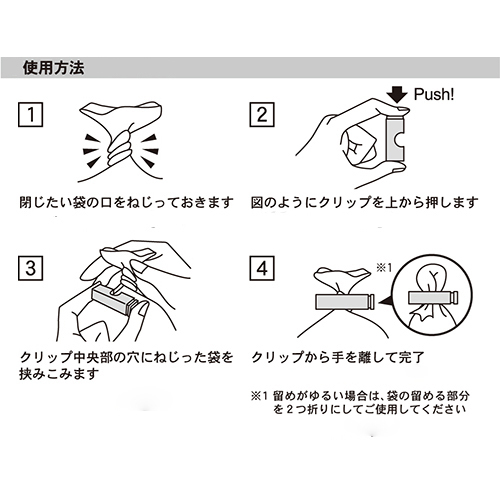 使用方法

1

閉じたい袋の口をねじっておきます

2

Push!

図のようにクリップを上から押します

3

クリップ中央部の穴にねじった袋を挟みこみます

4

※1

クリップから手を離して完了

※1 留めがゆるい場合は、袋の留める部分を２つ折りにしてご使用してください