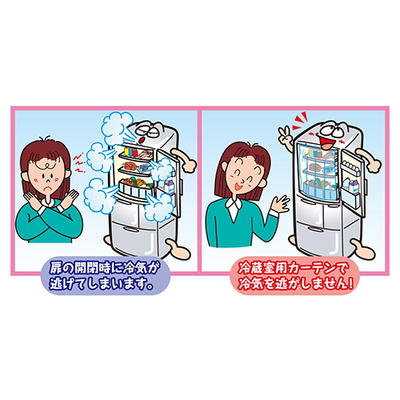 扉の開閉時に冷気が逃げてしまいます。

冷蔵室用カーテンで冷気を逃がしません!