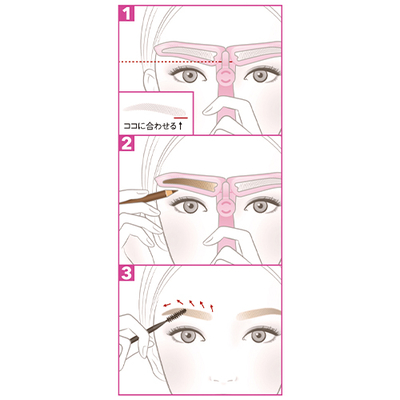 1

ココに合わせる↑

2

3