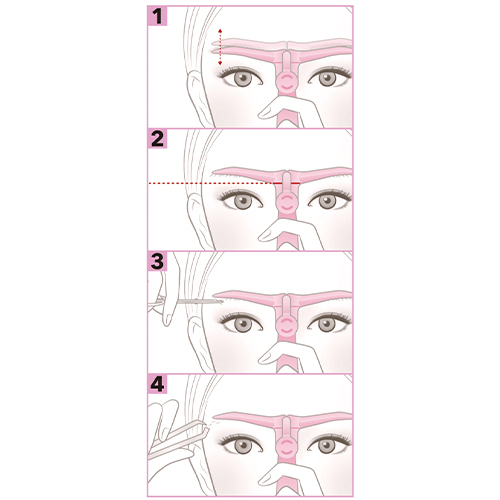 1

2

3

4