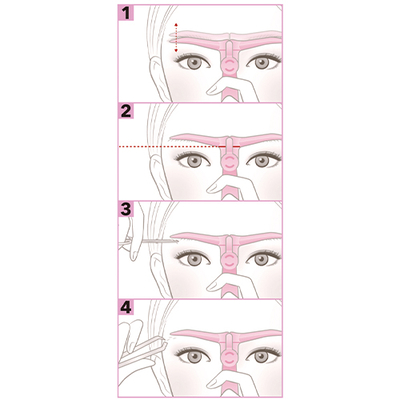 1

2

3

4