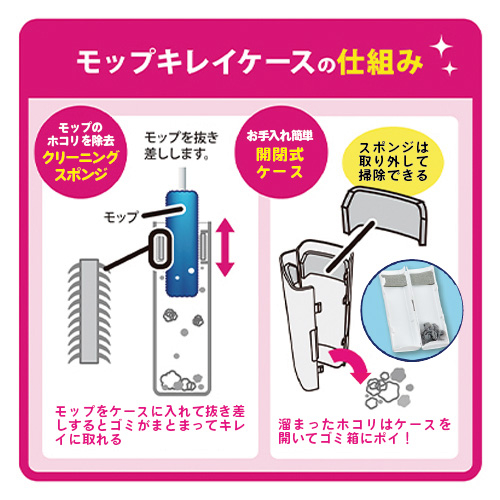 モップキレイケースの仕組み

モップのホコリを除去
クリーニングスポンジ

モップを抜き差しします。

モップ

モップをケースに入れて抜き差しするとゴミがまとまってキレイに取れる

お手入れ簡単
開閉式ケース

スポンジは取り外して掃除できる

溜まったホコリはケースを開いてゴミ箱にポイ！