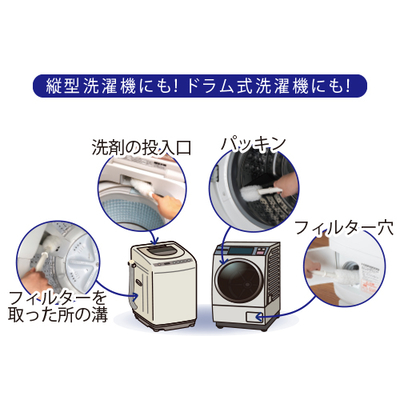 縦型洗濯機にも! ドラム式洗濯機にも!

洗剤の投入口

パッキン

フィルター穴

フィルターを取った所の溝