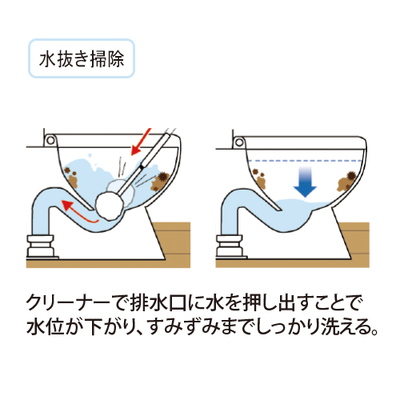 水抜き掃除

クリーナーで排水口に水を押し出すことで水位が下がり、すみずみまでしっかり洗える。